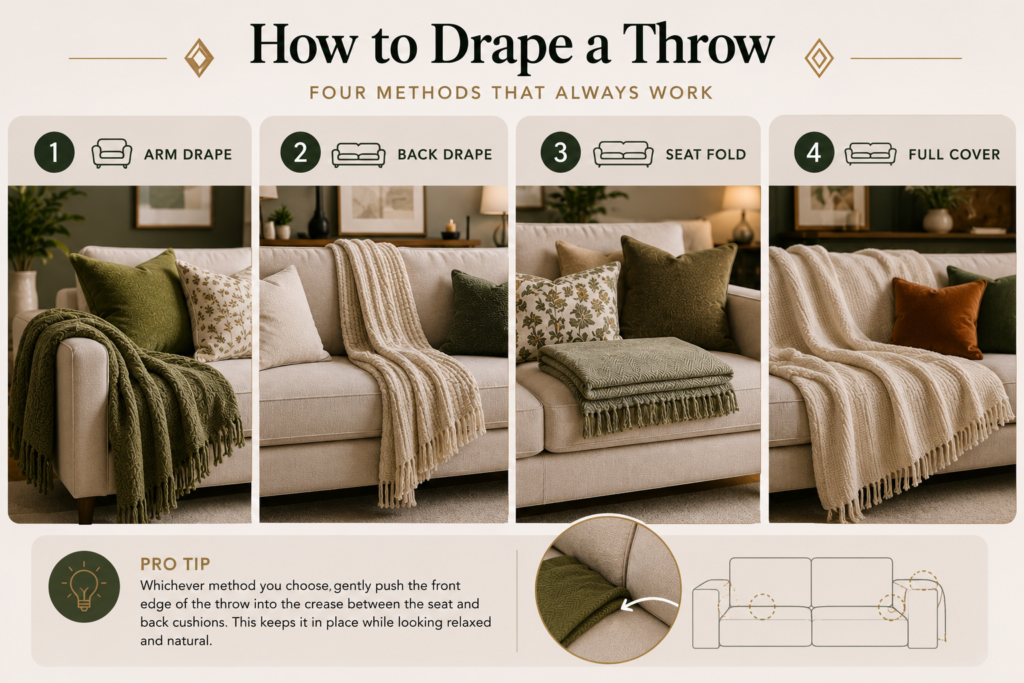 How to Drape a Throw

FOUR METHODS THAT ALWAYS WORK

1 ARM DRAPE

2 BACK DRAPE

3 SEAT FOLD

4 FULL COVER

PRO TIP

Whichever method you choose, gently push the front edge of the throw into the crease between the seat and back cushions. This keeps it in place while looking relaxed and natural.